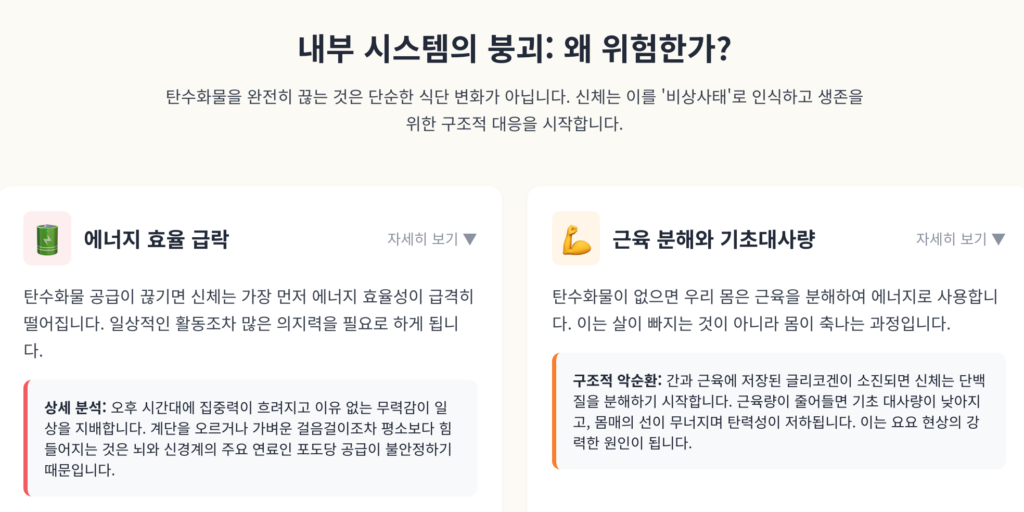 내부 시스템의 붕괴: 왜 위험한가?

탄수화물을 완전히 끊는 것은 단순한 식단 변화가 아닙니다. 신체는 이를 '비상사태'로 인식하고 생존을 위한 구조적 대응을 시작합니다.

에너지 효율 급락

자세히 보기 ▼

탄수화물 공급이 끊기면 신체는 가장 먼저 에너지 효율성이 급격히 떨어집니다. 일상적인 활동조차 많은 의지력을 필요로 하게 됩니다.

상세 분석: 오후 시간대에 집중력이 흐려지고 이유 없는 무력감이 일상을 지배합니다. 계단을 오르거나 가벼운 걸음걸이조차 평소보다 힘들어지는 것은 뇌와 신경계의 주요 연료인 포도당 공급이 불안정하기 때문입니다.

근육 분해와 기초대사량

자세히 보기 ▼

탄수화물이 없으면 우리 몸은 근육을 분해하여 에너지로 사용합니다. 이는 살이 빠지는 것이 아니라 몸이 축나는 과정입니다.

구조적 악순환: 간과 근육에 저장된 글리코겐이 소진되면 신체는 단백질을 분해하기 시작합니다. 근육량이 줄어들면 기초 대사량이 낮아지고, 몸매의 선이 무너지며 탄력성이 저하됩니다. 이는 요요 현상의 강력한 원인이 됩니다.